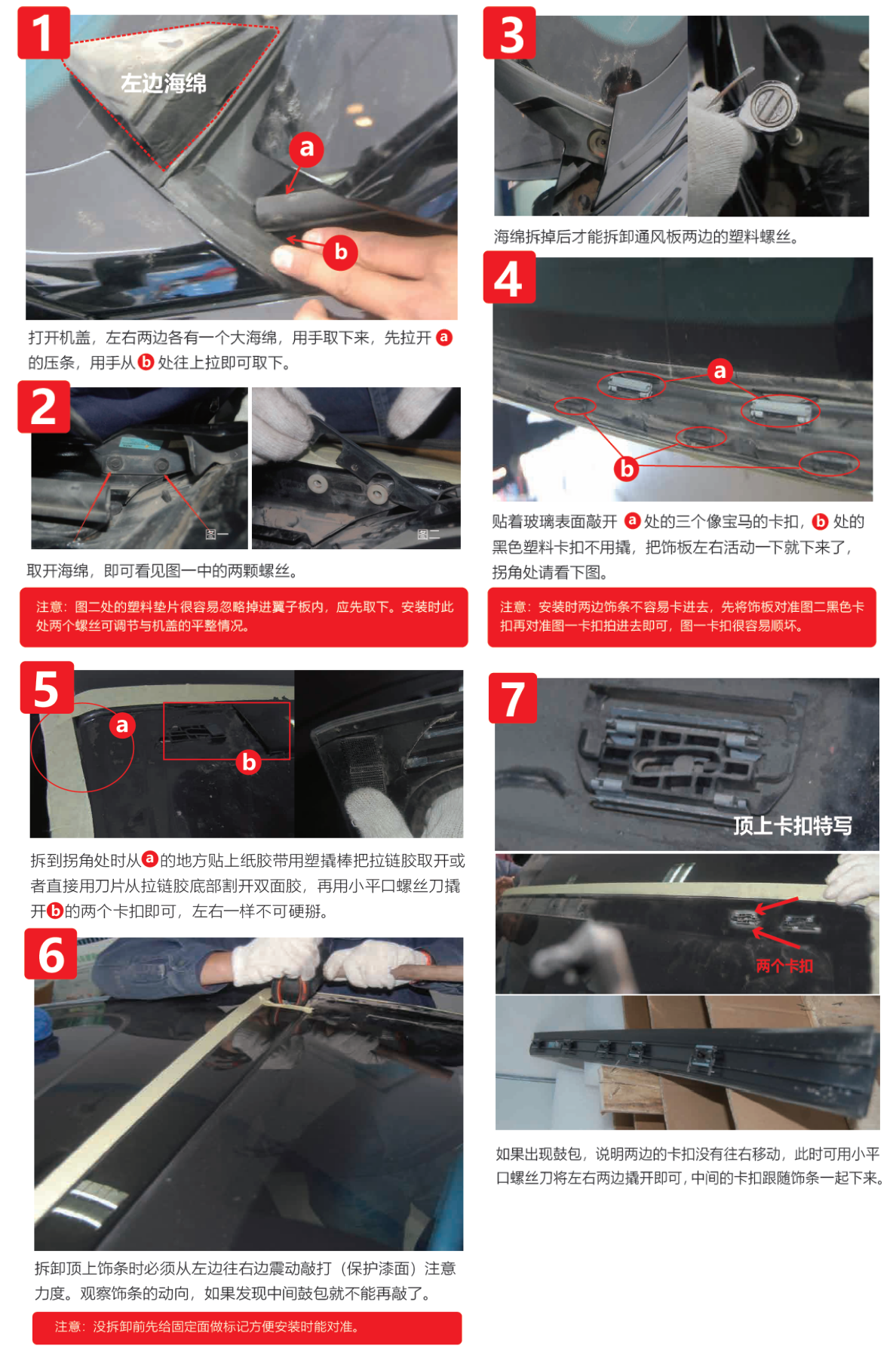 1

左边海绵

a

b

打开机盖，左右两边各有一个大海绵，用手取下来，先拉开 a 的压条，用手从 b 处往上拉即可取下。

2

图一

图二

取开海绵，即可看见图一中的两颗螺丝。

注意：图二处的塑料垫片很容易忽略掉进翼子板内，应先取下。安装时此处两个螺丝可调节与机盖的平整情况。

3

海绵拆掉后才能拆卸通风板两边的塑料螺丝。

4

a

b

贴着玻璃表面敲开 a 处的三个像宝马的卡扣，b 处的黑色塑料卡扣不用撬，把饰板左右活动一下就下来了，拐角处请看下图。

注意：安装时两边饰条不容易卡进去，先将饰板对准图二黑色卡扣再对准图一卡扣拍进去即可，图一卡扣很容易顺坏。

5

a

b

拆到拐角处时从 a 的地方贴上纸胶带用塑撬棒把拉链胶取开或者直接用刀片从拉链胶底部割开双面胶，再用小平口螺丝刀撬开 b 的两个卡扣即可，左右一样不可硬掰。

6

拆卸顶上饰条时必须从左边往右边震动敲打（保护漆面）注意力度。观察饰条的动向，如果发现中间鼓包就不能再敲了。

注意：没拆卸前先给固定面做标记方便安装时能对准。

7

顶上卡扣特写

两个卡扣

如果出现鼓包，说明两边的卡扣没有往右移动，此时可用小平口螺丝刀将左右两边撬开即可，中间的卡扣跟随饰条一起下来。