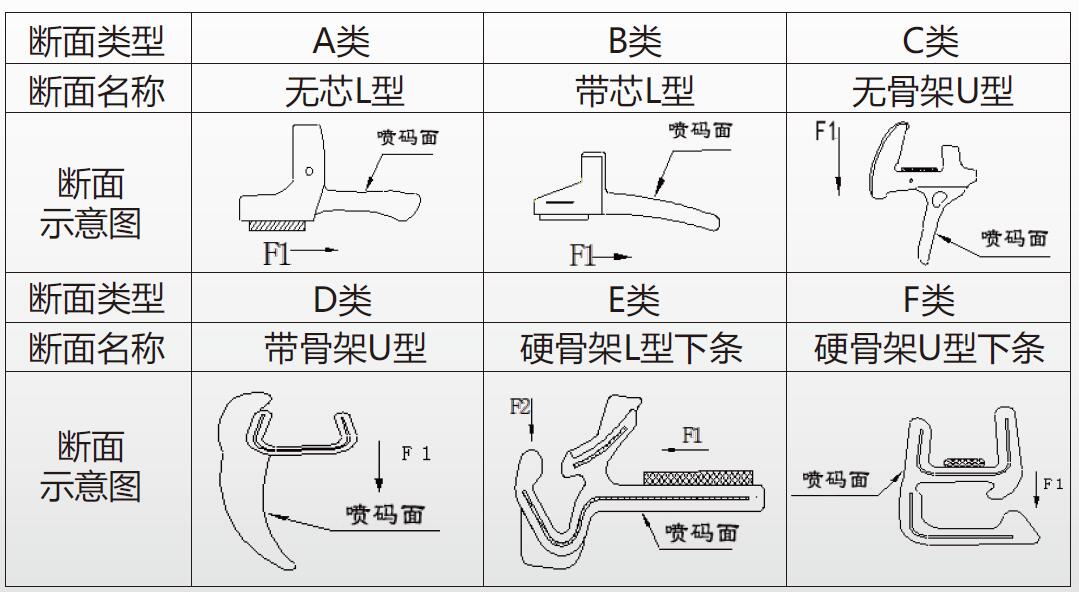 | 断面类型 | A类 | B类 | C类 |
|---|---|---|---|
| 断面名称 | 无芯L型 | 带芯L型 | 无骨架U型 |
| 断面示意图 | 喷码面 F1 | 喷码面 F1 | F1 喷码面 |
| 断面类型 | D类 | E类 | F类 |
| 断面名称 | 带骨架U型 | 硬骨架L型下条 | 硬骨架U型下条 |
| 断面示意图 | F 1 喷码面 | F2 F1 喷码面 | 喷码面 F1 |